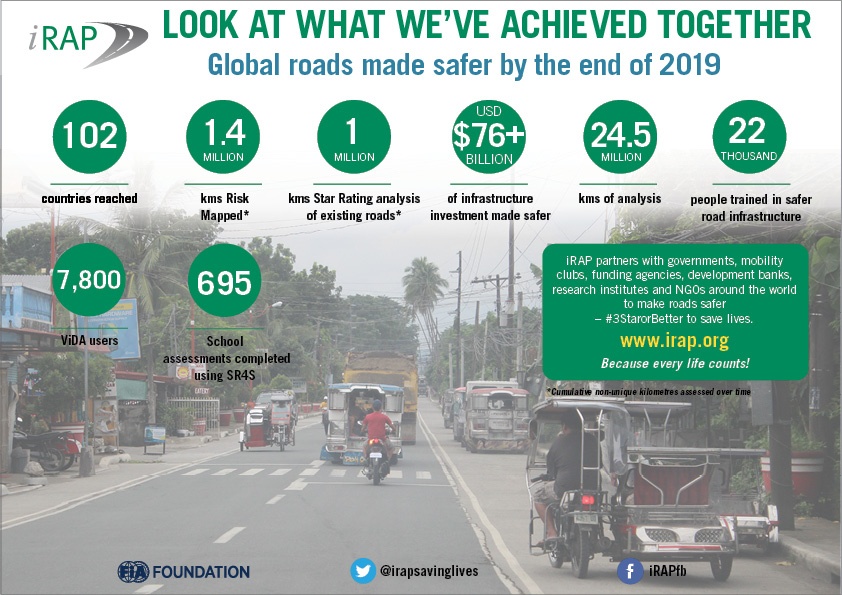 iRAP

LOOK AT WHAT WE'VE ACHIEVED TOGETHER

Global roads made safer by the end of 2019

102
countries reached

1.4 MILLION
kms Risk Mapped*

1 MILLION
kms Star Rating analysis of existing roads*

USD $76+ BILLION
of infrastructure investment made safer

24.5 MILLION
kms of analysis

22 THOUSAND
people trained in safer road infrastructure

7,800
ViDA users

695
School assessments completed using SR4S

iRAP partners with governments, mobility clubs, funding agencies, development banks, research institutes and NGOs around the world to make roads safer – #3StarorBetter to save lives.

www.irap.org

Because every life counts!

*Cumulative non-unique kilometres assessed over time

FIA FOUNDATION

@irapsavinglives

iRAPfb