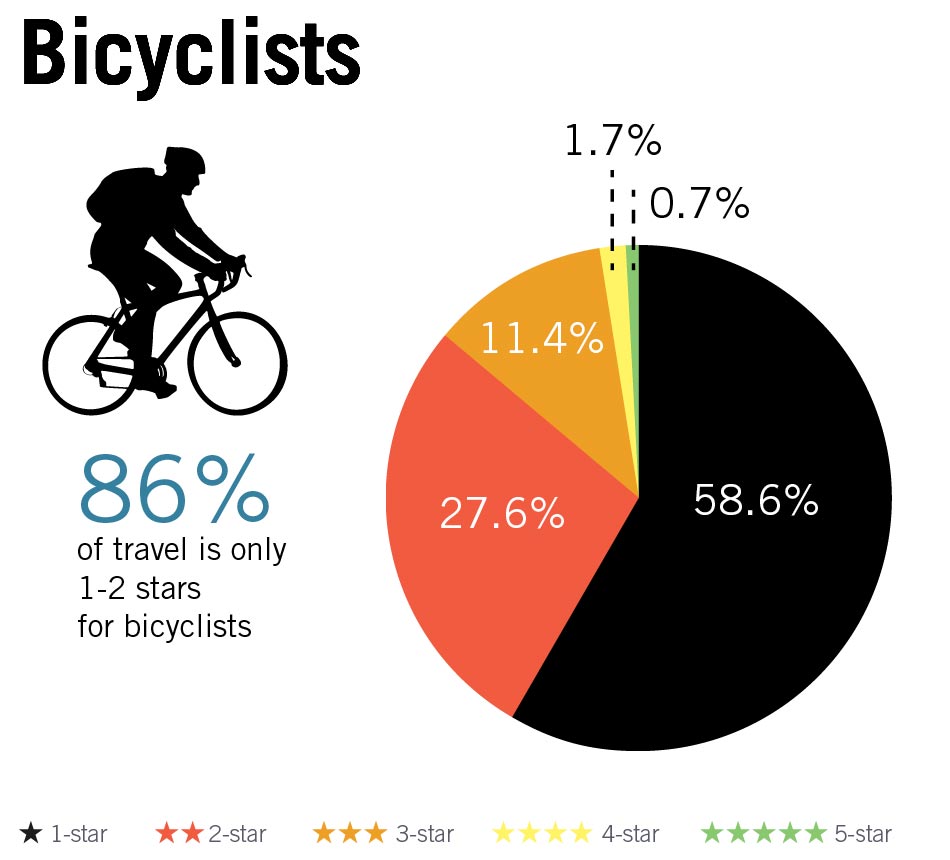 Bicyclists

86%
of travel is only 1-2 stars for bicyclists

1.7%
0.7%
11.4%
27.6%
58.6%

★ 1-star ★★ 2-star ★★★ 3-star ★★★★ 4-star ★★★★★ 5-star