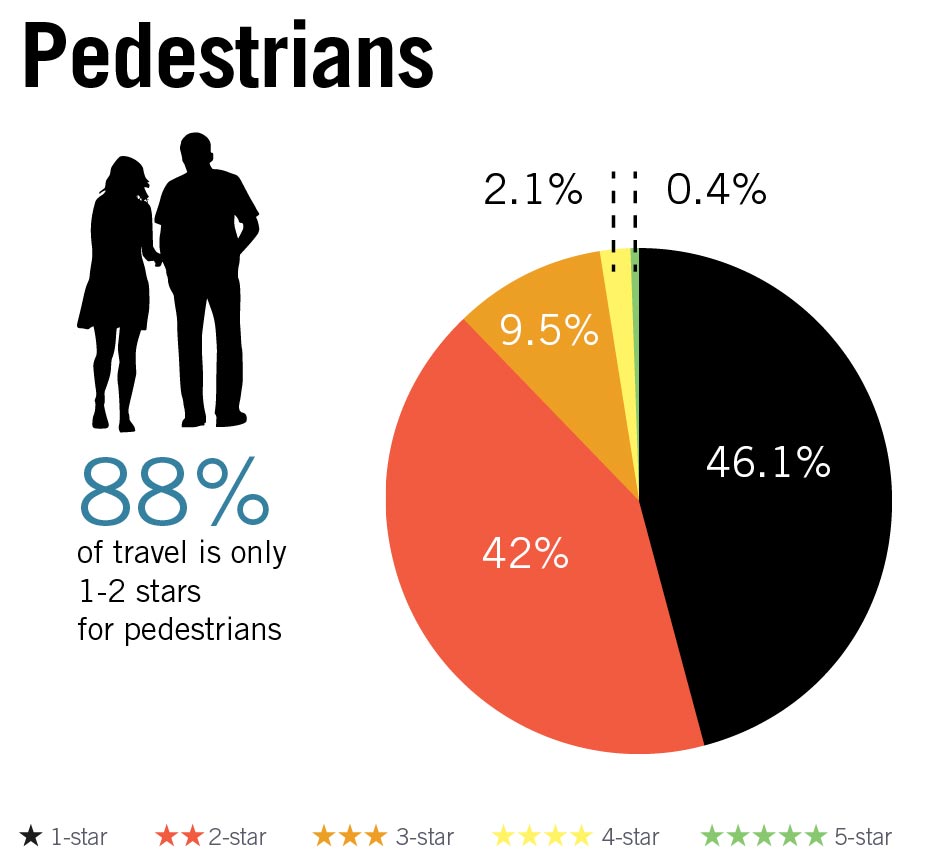 Pedestrians

88%
of travel is only 1-2 stars for pedestrians

2.1%
0.4%
9.5%
46.1%
42%

★ 1-star ★★ 2-star ★★★ 3-star ★★★★ 4-star ★★★★★ 5-star