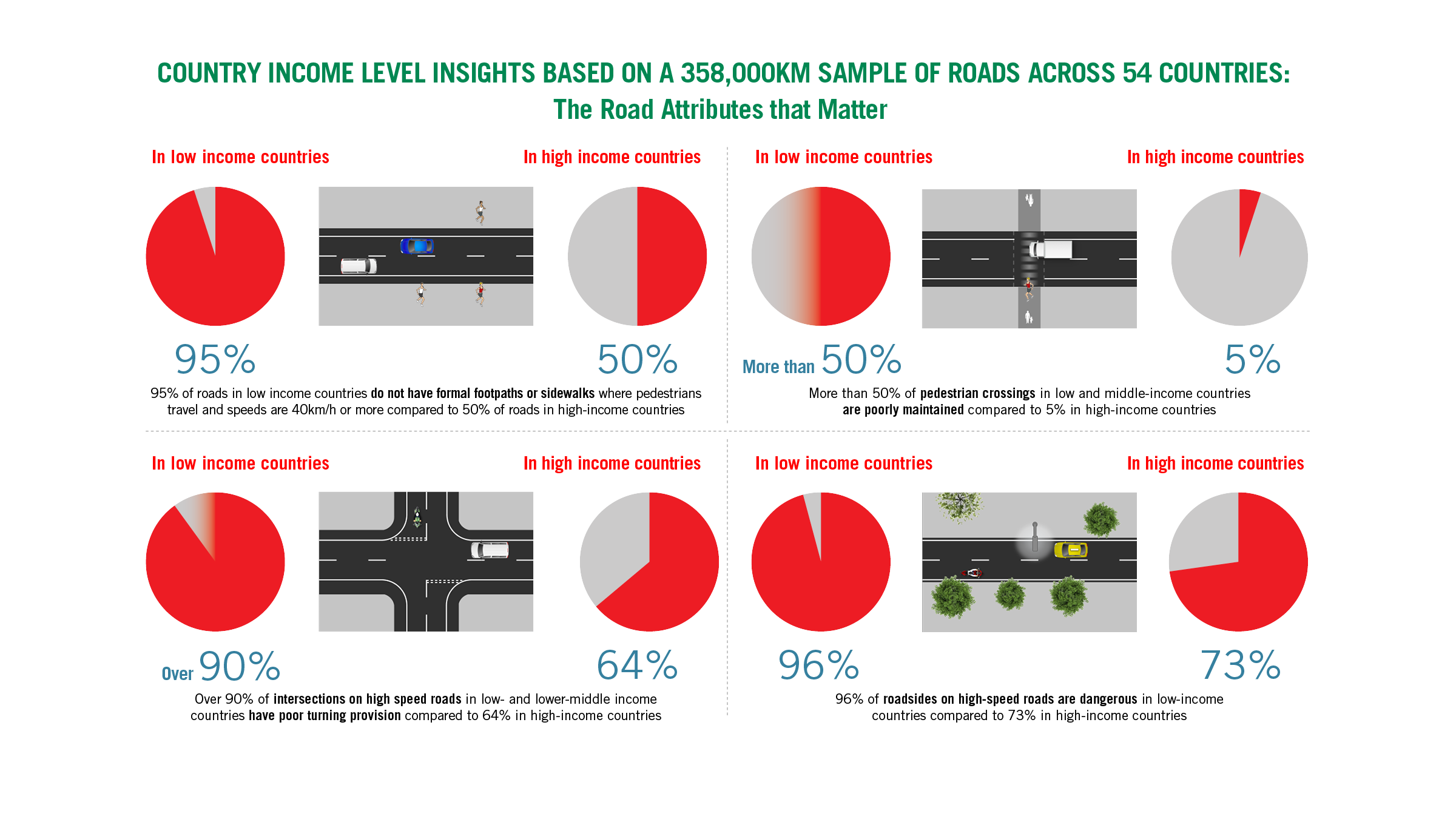 COUNTRY INCOME LEVEL INSIGHTS BASED ON A 358,000KM SAMPLE OF ROADS ACROSS 54 COUNTRIES:
The Road Attributes that Matter

In low income countries

In high income countries

95%

50%

95% of roads in low income countries do not have formal footpaths or sidewalks where pedestrians travel and speeds are 40km/h or more compared to 50% of roads in high-income countries

In low income countries

In high income countries

More than 50%

5%

More than 50% of pedestrian crossings in low and middle-income countries are poorly maintained compared to 5% in high-income countries

In low income countries

In high income countries

Over 90%

64%

Over 90% of intersections on high speed roads in low- and lower-middle income countries have poor turning provision compared to 64% in high-income countries

In low income countries

In high income countries

96%

73%

96% of roadsides on high-speed roads are dangerous in low-income countries compared to 73% in high-income countries